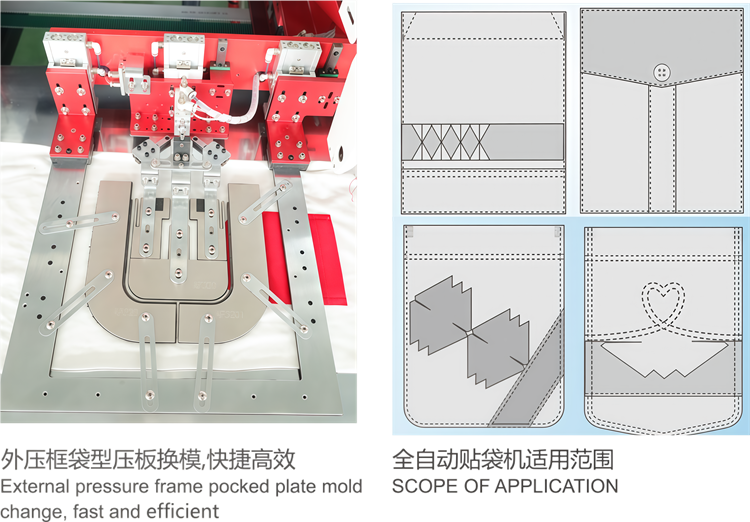 外压框袋型压板换模,快捷高效
External pressure frame pocked plate mold change, fast and efficient

全自动贴袋机适用范围
SCOPE OF APPLICATION